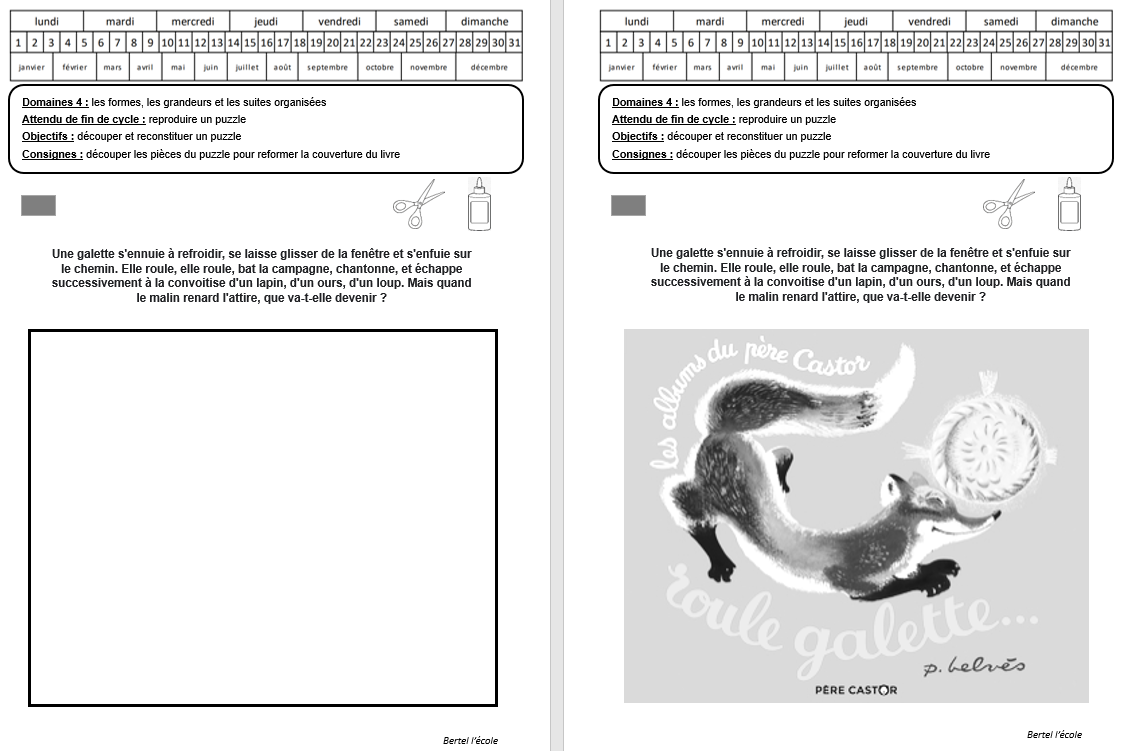 | lundi | mardi | mercredi | jeudi | vendredi | samedi | dimanche |
|---|---|---|---|---|---|---|

| 1 | 2 | 3 | 4 | 5 | 6 | 7 | 8 | 9 | 10 | 11 | 12 | 13 | 14 | 15 | 16 | 17 | 18 | 19 | 20 | 21 | 22 | 23 | 24 | 25 | 26 | 27 | 28 | 29 | 30 | 31 |
|---|---|---|---|---|---|---|---|---|---|---|---|---|---|---|---|---|---|---|---|---|---|---|---|---|---|---|---|---|---|---|

| janvier | février | mars | avril | mai | juin | juillet | août | septembre | octobre | novembre | décembre |
|---|---|---|---|---|---|---|---|---|---|---|---|

Domaines 4 : les formes, les grandeurs et les suites organisées
Attendu de fin de cycle : reproduire un puzzle
Objectifs : découper et reconstituer un puzzle
Consignes : découper les pièces du puzzle pour reformer la couverture du livre

Une galette s'ennuie à refroidir, se laisse glisser de la fenêtre et s'enfuie sur le chemin. Elle roule, elle roule, bat la campagne, chantonne, et échappe successivement à la convoitise d'un lapin, d'un ours, d'un loup. Mais quand le malin renard l'attire, que va-t-elle devenir ?

Bertel l'école

| lundi | mardi | mercredi | jeudi | vendredi | samedi | dimanche |
|---|---|---|---|---|---|---|

| 1 | 2 | 3 | 4 | 5 | 6 | 7 | 8 | 9 | 10 | 11 | 12 | 13 | 14 | 15 | 16 | 17 | 18 | 19 | 20 | 21 | 22 | 23 | 24 | 25 | 26 | 27 | 28 | 29 | 30 | 31 |
|---|---|---|---|---|---|---|---|---|---|---|---|---|---|---|---|---|---|---|---|---|---|---|---|---|---|---|---|---|---|---|

| janvier | février | mars | avril | mai | juin | juillet | août | septembre | octobre | novembre | décembre |
|---|---|---|---|---|---|---|---|---|---|---|---|

Domaines 4 : les formes, les grandeurs et les suites organisées
Attendu de fin de cycle : reproduire un puzzle
Objectifs : découper et reconstituer un puzzle
Consignes : découper les pièces du puzzle pour reformer la couverture du livre

Une galette s'ennuie à refroidir, se laisse glisser de la fenêtre et s'enfuie sur le chemin. Elle roule, elle roule, bat la campagne, chantonne, et échappe successivement à la convoitise d'un lapin, d'un ours, d'un loup. Mais quand le malin renard l'attire, que va-t-elle devenir ?

les albums du père Castor

roule galette...

p. belvès

PÈRE CASTOR

Bertel l'école